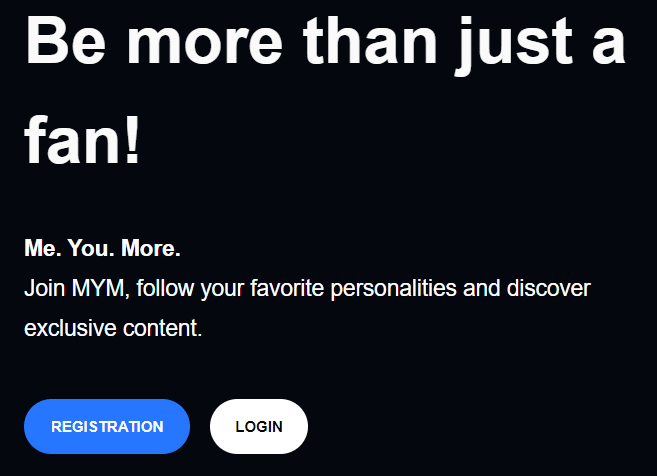 Be more than just a fan!

Me. You. More.
Join MYM, follow your favorite personalities and discover exclusive content.

REGISTRATION LOGIN