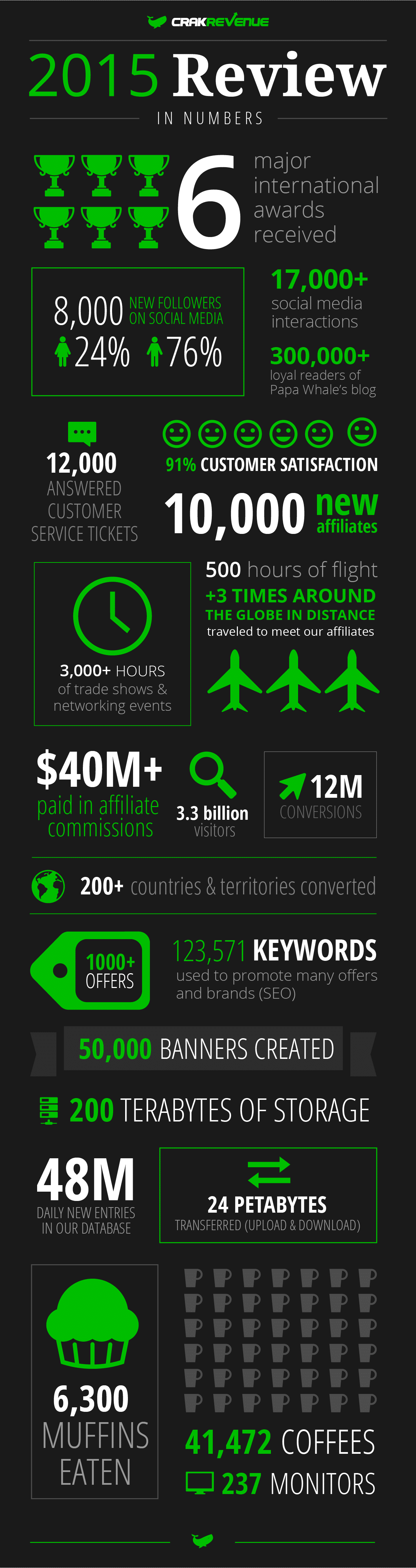 CRAKREVENUE

2015 Review

IN NUMBERS

6 major international awards received

8,000 NEW FOLLOWERS ON SOCIAL MEDIA
24% 76%

17,000+ social media interactions

300,000+ loyal readers of Papa Whale's blog

12,000 ANSWERED CUSTOMER SERVICE TICKETS

91% CUSTOMER SATISFACTION

10,000 new affiliates

3,000+ HOURS of trade shows & networking events

500 hours of flight
+3 TIMES AROUND THE GLOBE IN DISTANCE
traveled to meet our affiliates

$40M+ paid in affiliate commissions

3.3 billion visitors

12M CONVERSIONS

200+ countries & territories converted

1000+ OFFERS

123,571 KEYWORDS used to promote many offers and brands (SEO)

50,000 BANNERS CREATED

200 TERABYTES OF STORAGE

48M DAILY NEW ENTRIES IN OUR DATABASE

24 PETABYTES TRANSFERRED (UPLOAD & DOWNLOAD)

6,300 MUFFINS EATEN

41,472 COFFEES

237 MONITORS